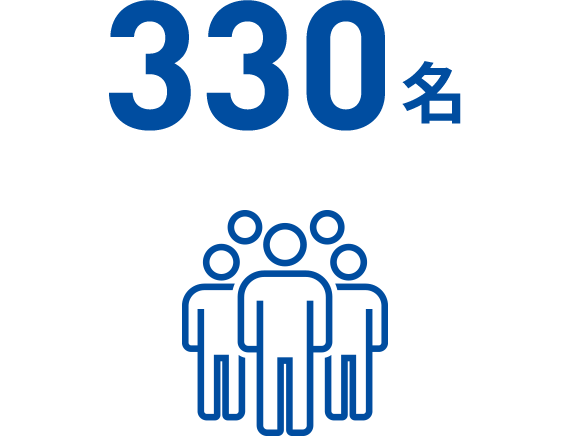 330名