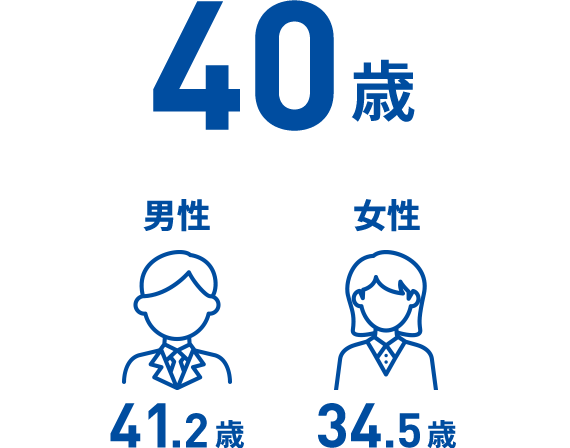 40歳

男性

41.2歳

女性

34.5歳