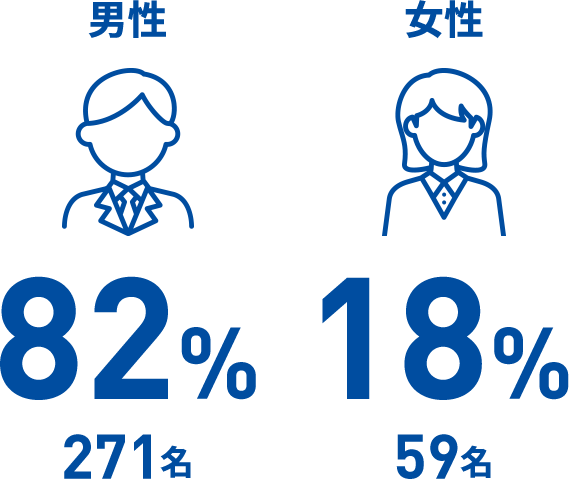 男性

82%

271名

女性

18%

59名