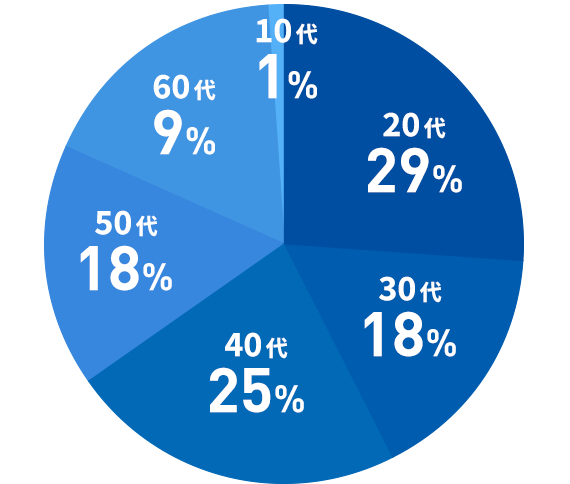 10代
1%

20代
29%

30代
18%

40代
25%

50代
18%

60代
9%