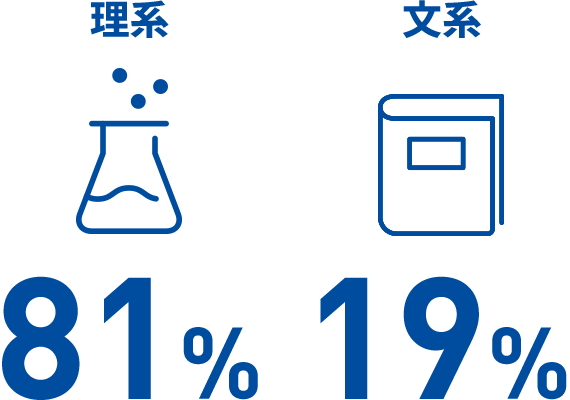 理系

81%

文系

19%