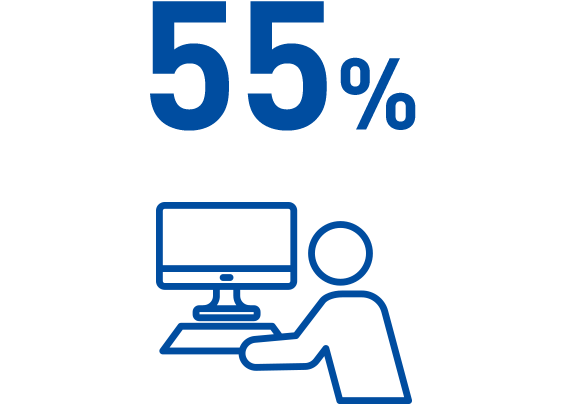 55%